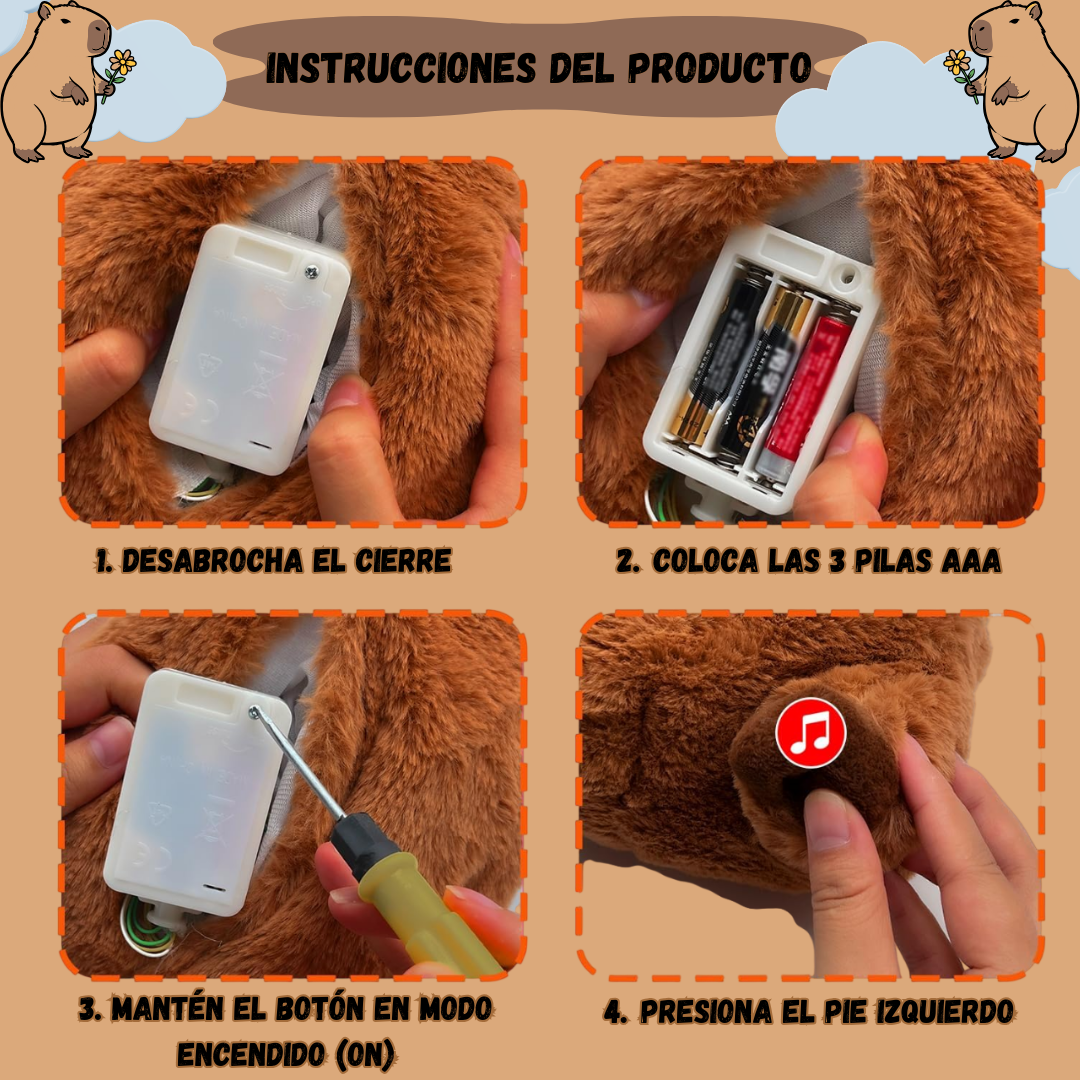 INSTRUCCIONES DEL PRODUCTO

1. DESABROCHA EL CIERRE

2. COLOCA LAS 3 PILAS AAA

3. MANTÉN EL BOTÓN EN MODO ENCENDIDO (ON)

4. PRESIONA EL PIE IZQUIERDO